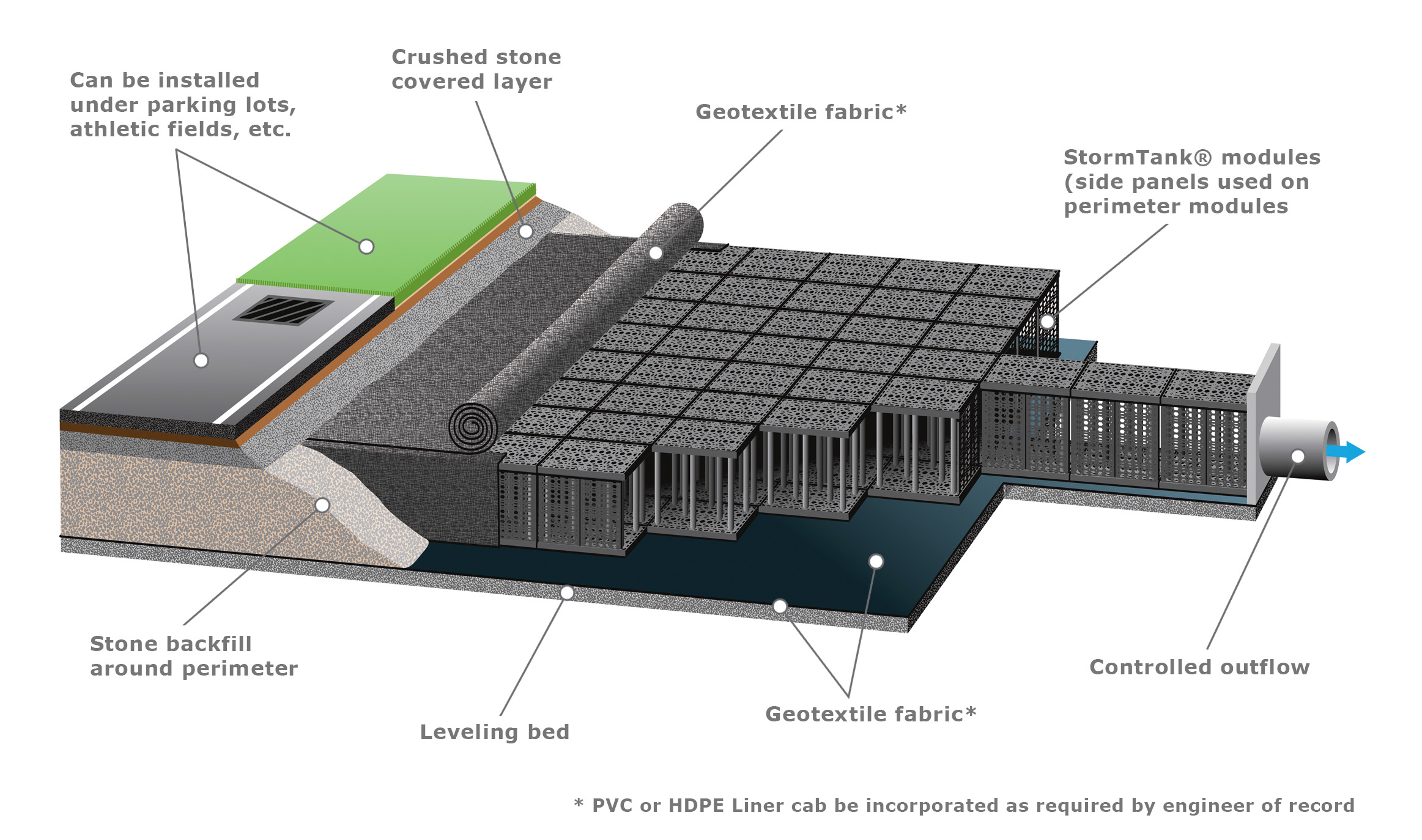 Can be installed under parking lots, athletic fields, etc.

Crushed stone covered layer

Geotextile fabric*

StormTank® modules (side panels used on perimeter modules

Stone backfill around perimeter

Leveling bed

Geotextile fabric*

Controlled outflow

* PVC or HDPE Liner cab be incorporated as required by engineer of record